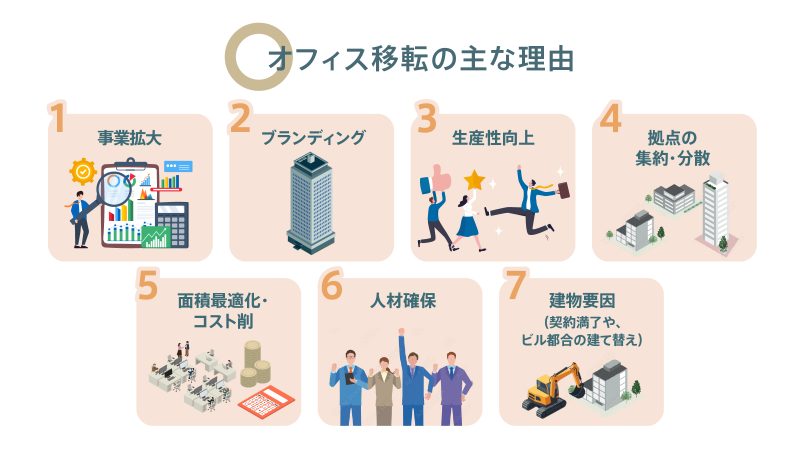 オフィス移転の主な理由

1 事業拡大

2 ブランディング

3 生産性向上

4 拠点の集約・分散

5 面積最適化・コスト削

6 人材確保

7 建物要因 (契約満了や、ビル都合の建て替え)